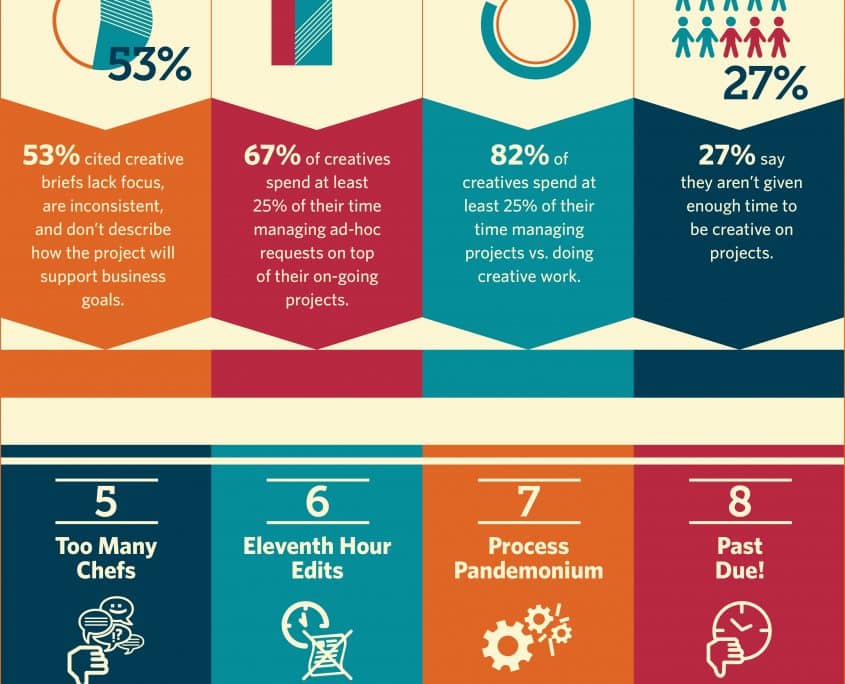 53%

27%

53% cited creative briefs lack focus, are inconsistent, and don't describe how the project will support business goals.

67% of creatives spend at least 25% of their time managing ad-hoc requests on top of their on-going projects.

82% of creatives spend at least 25% of their time managing projects vs. doing creative work.

27% say they aren't given enough time to be creative on projects.

5
Too Many Chefs

6
Eleventh Hour Edits

7
Process Pandemonium

8
Past Due!