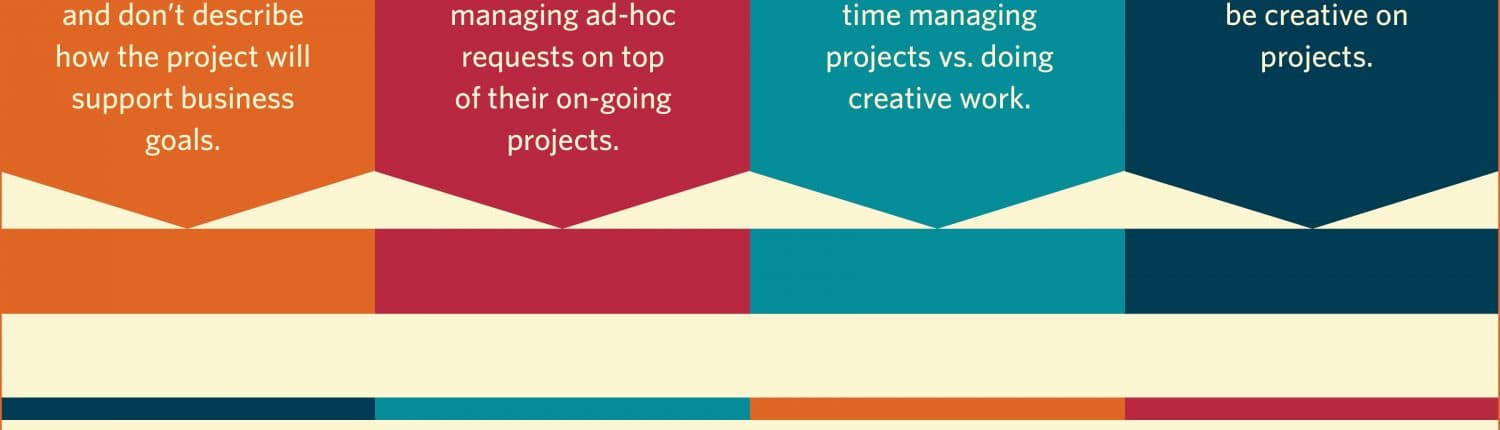 and don't describe how the project will support business goals.

managing ad-hoc requests on top of their on-going projects.

time managing projects vs. doing creative work.

be creative on projects.