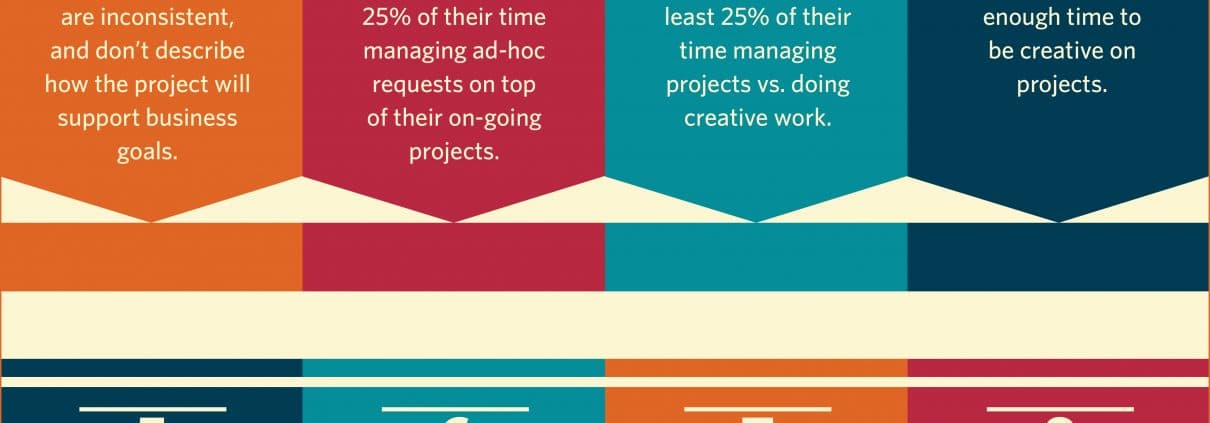 are inconsistent, and don't describe how the project will support business goals.

25% of their time managing ad-hoc requests on top of their on-going projects.

least 25% of their time managing projects vs. doing creative work.

enough time to be creative on projects.